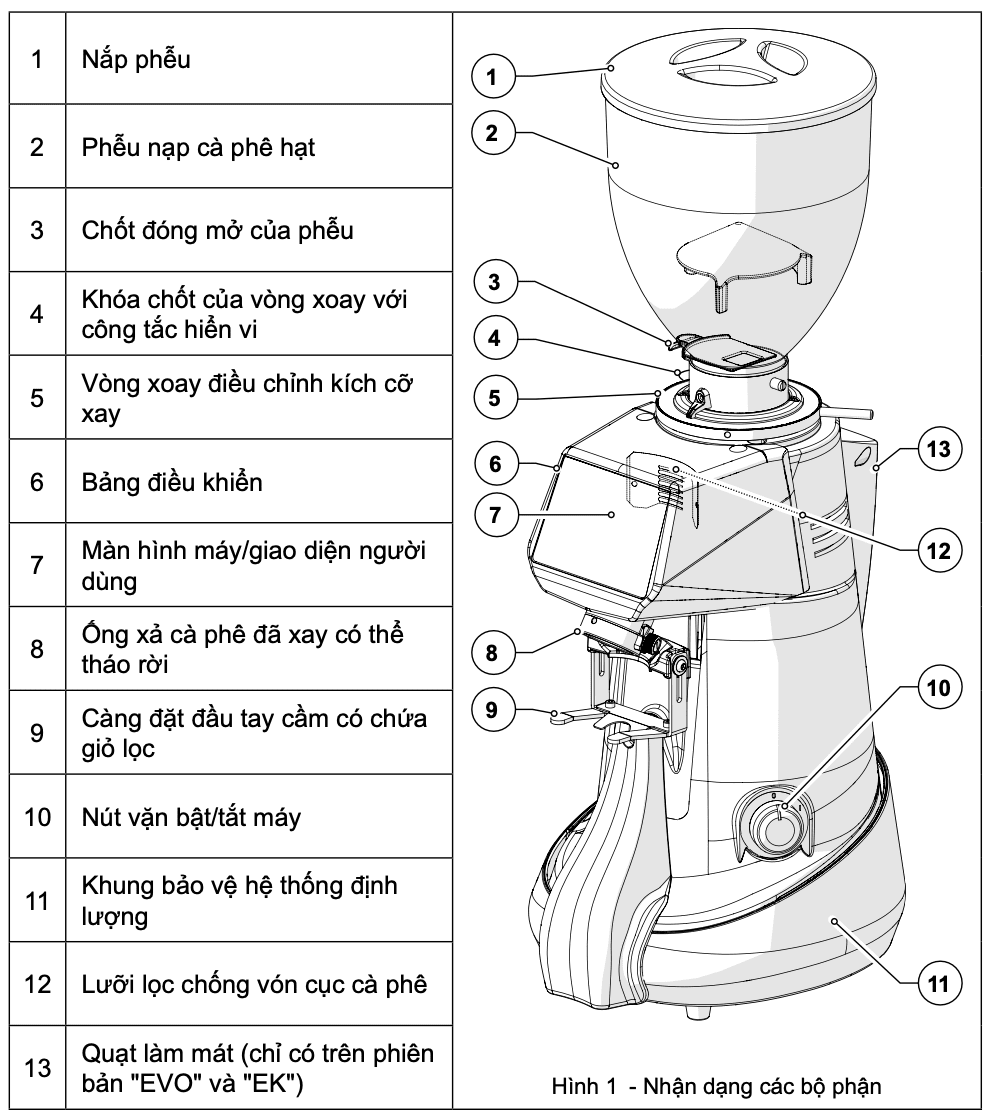 | 1 | Nắp phễu |
|---|---|
| 2 | Phễu nạp cà phê hạt |
| 3 | Chốt đóng mở của phễu |
| 4 | Khóa chốt của vòng xoay với công tắc hiển vi |
| 5 | Vòng xoay điều chỉnh kích cỡ xay |
| 6 | Bảng điều khiển |
| 7 | Màn hình máy/giao diện người dùng |
| 8 | Ống xả cà phê đã xay có thể tháo rời |
| 9 | Càng đặt đầu tay cầm có chứa giỏ lọc |
| 10 | Nút vặn bật/tắt máy |
| 11 | Khung bảo vệ hệ thống định lượng |
| 12 | Lưỡi lọc chống vón cục cà phê |
| 13 | Quạt làm mát (chỉ có trên phiên bản "EVO" và "EK") |

1
2
3
4
5
6
7
8
9
10
11
12
13

Hình 1 - Nhận dạng các bộ phận