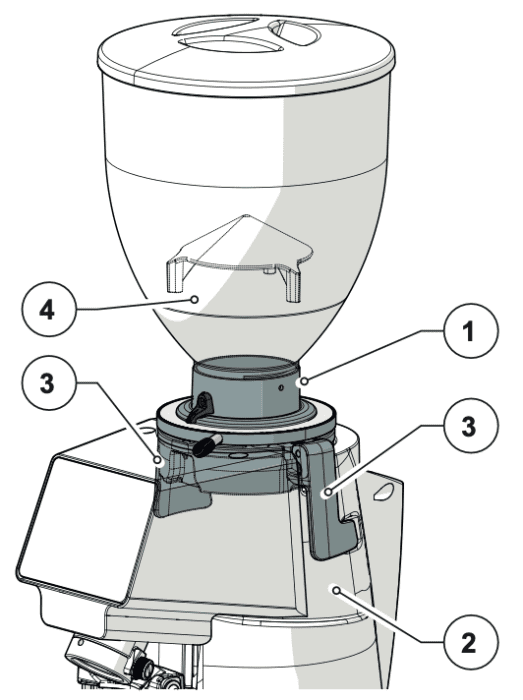 4
1
3
3
2