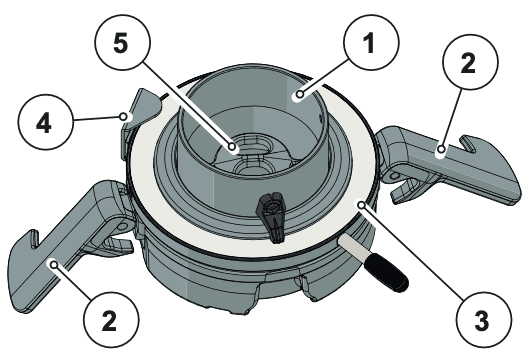 5
1
2
4
2
3