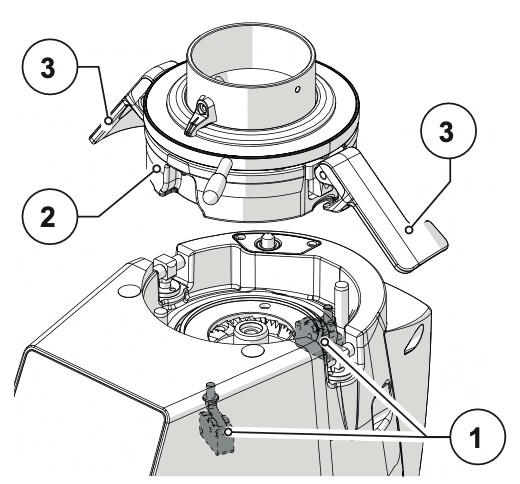 3
3
2
1