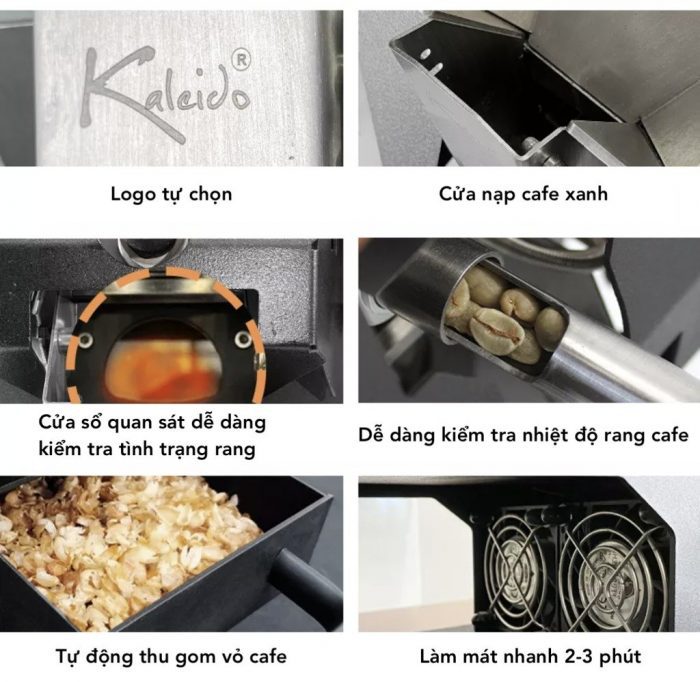 Kaleido®

Logo tự chọn

Cửa nạp cafe xanh

Cửa sổ quan sát dễ dàng kiểm tra tình trạng rang

Dễ dàng kiểm tra nhiệt độ rang cafe

Tự động thu gom vỏ cafe

Làm mát nhanh 2-3 phút