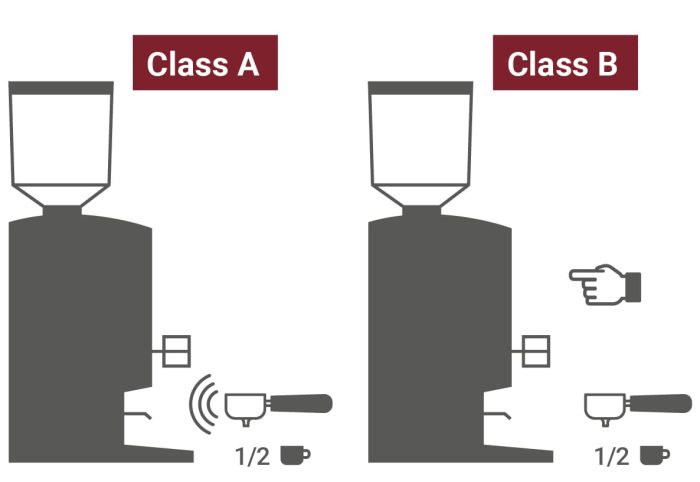 Class A

1/2

Class B

1/2