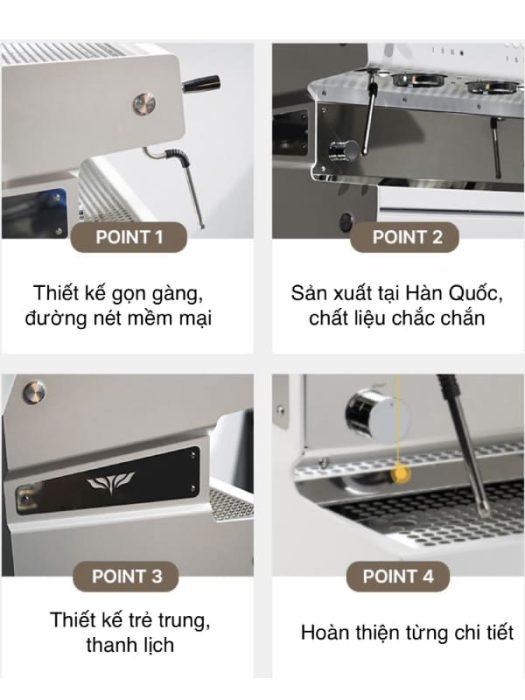 POINT 1

Thiết kế gọn gàng, đường nét mềm mại

POINT 2

Sản xuất tại Hàn Quốc, chất liệu chắc chắn

POINT 3

Thiết kế trẻ trung, thanh lịch

POINT 4

Hoàn thiện từng chi tiết