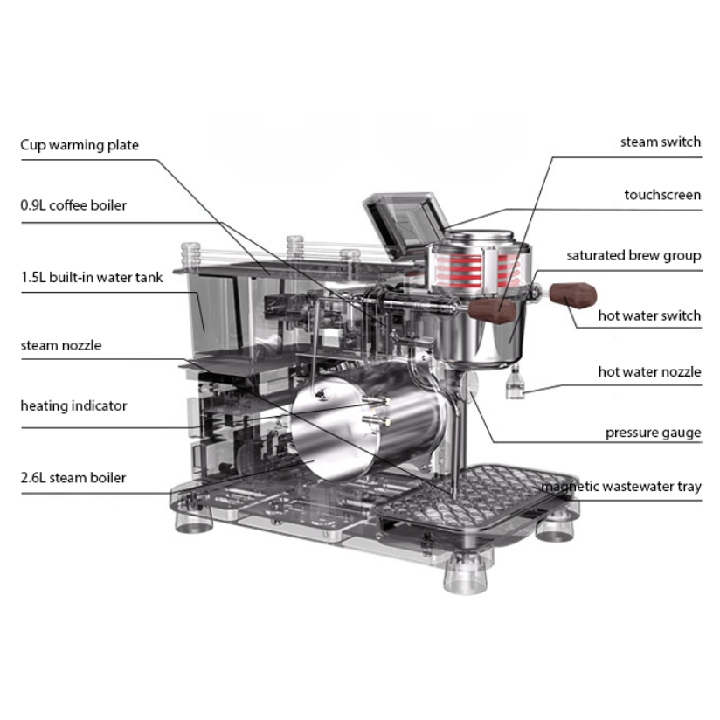 Cup warming plate

0.9L coffee boiler

1.5L built-in water tank

steam nozzle

heating indicator

2.6L steam boiler

steam switch

touchscreen

saturated brew group

hot water switch

hot water nozzle

pressure gauge

magnetic wastewater tray